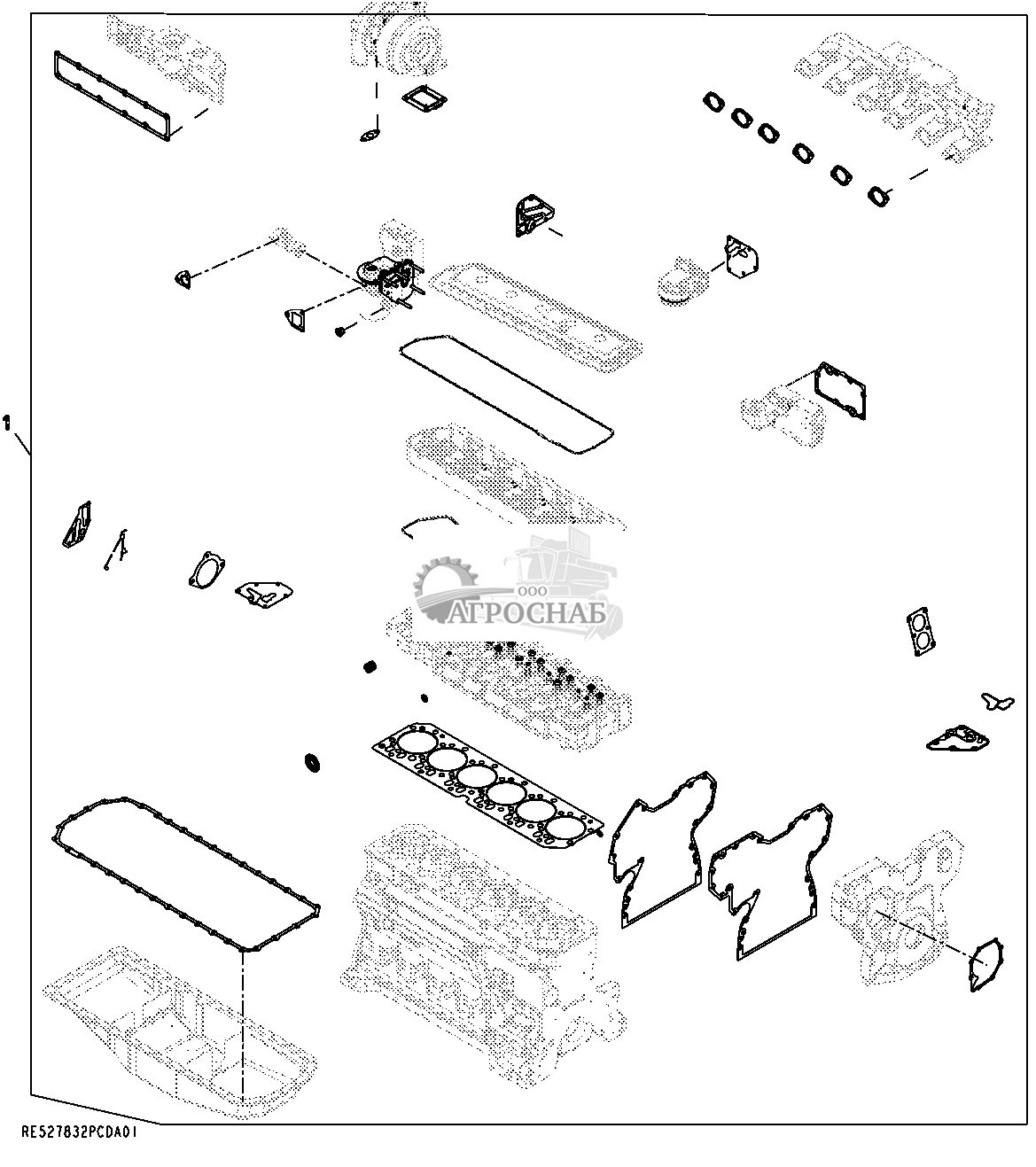 1

ООО
АГРОСНАБ

RE527832PCDA01